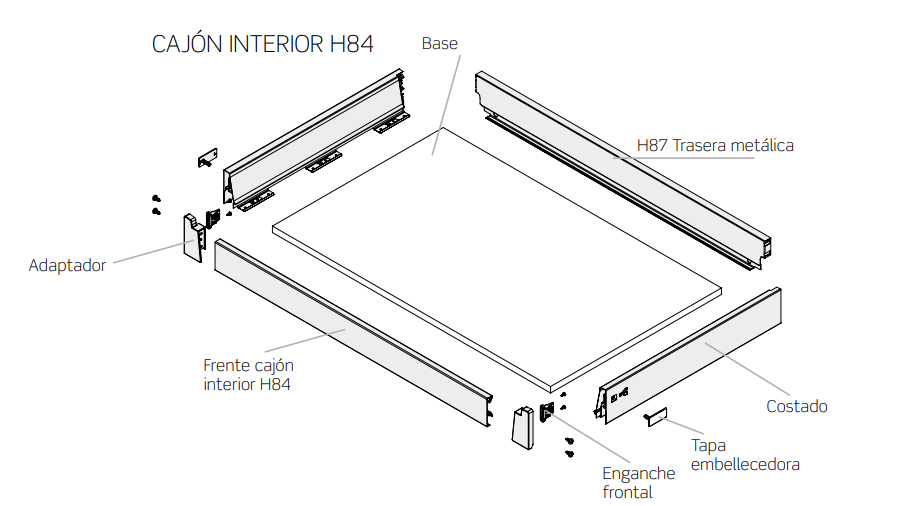 CAJÓN INTERIOR H84

Base

H87 Trasera metálica

Adaptador

Frente cajón interior H84

Costado

Tapa embellecedora

Enganche frontal